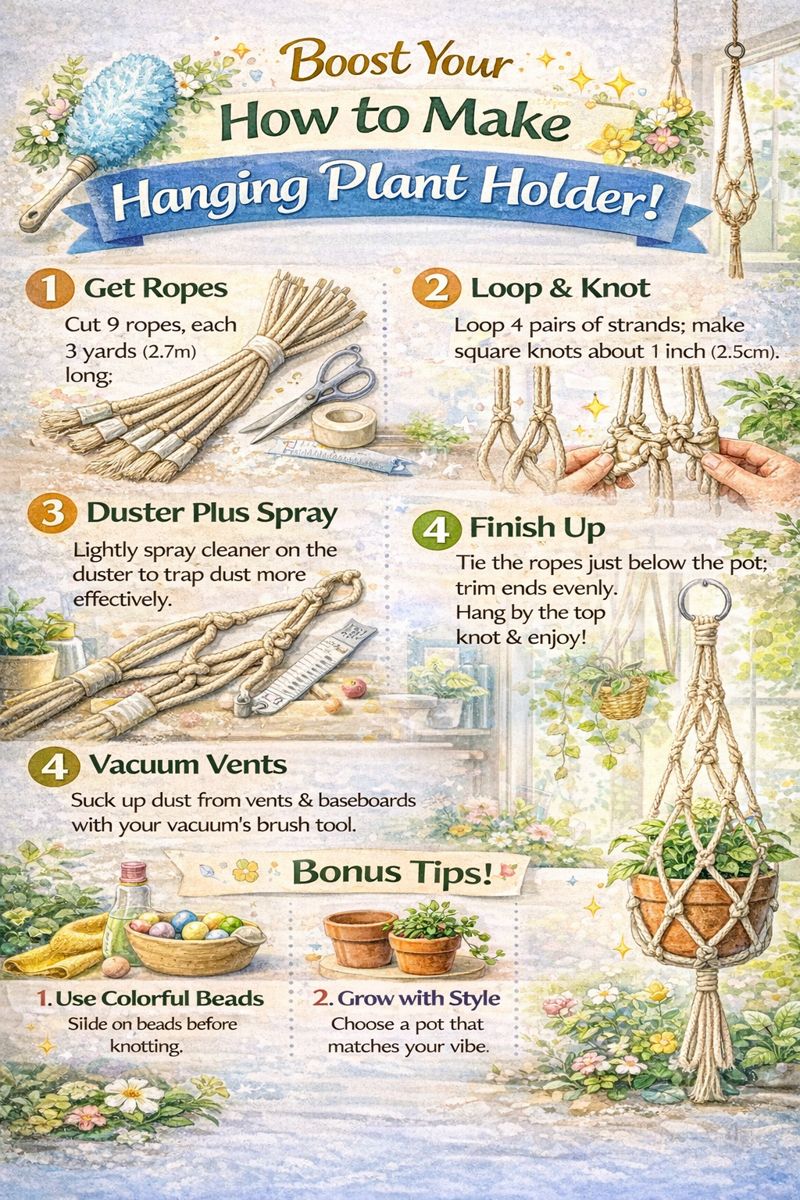 Boost Your
How to Make
Hanging Plant Holder!

1 Get Ropes
Cut 9 ropes, each 3 yards (2.7m) long:

2 Loop & Knot
Loop 4 pairs of strands; make square knots about 1 inch (2.5cm).

3 Duster Plus Spray
Lightly spray cleaner on the duster to trap dust more effectively.

4 Finish Up
Tie the ropes just below the pot; trim ends evenly. Hang by the top knot & enjoy!

4 Vacuum Vents
Suck up dust from vents & baseboards with your vacuum's brush tool.

Bonus Tips!

1. Use Colorful Beads
Silde on beads before knotting.

2. Grow with Style
Choose a pot that matches your vibe.