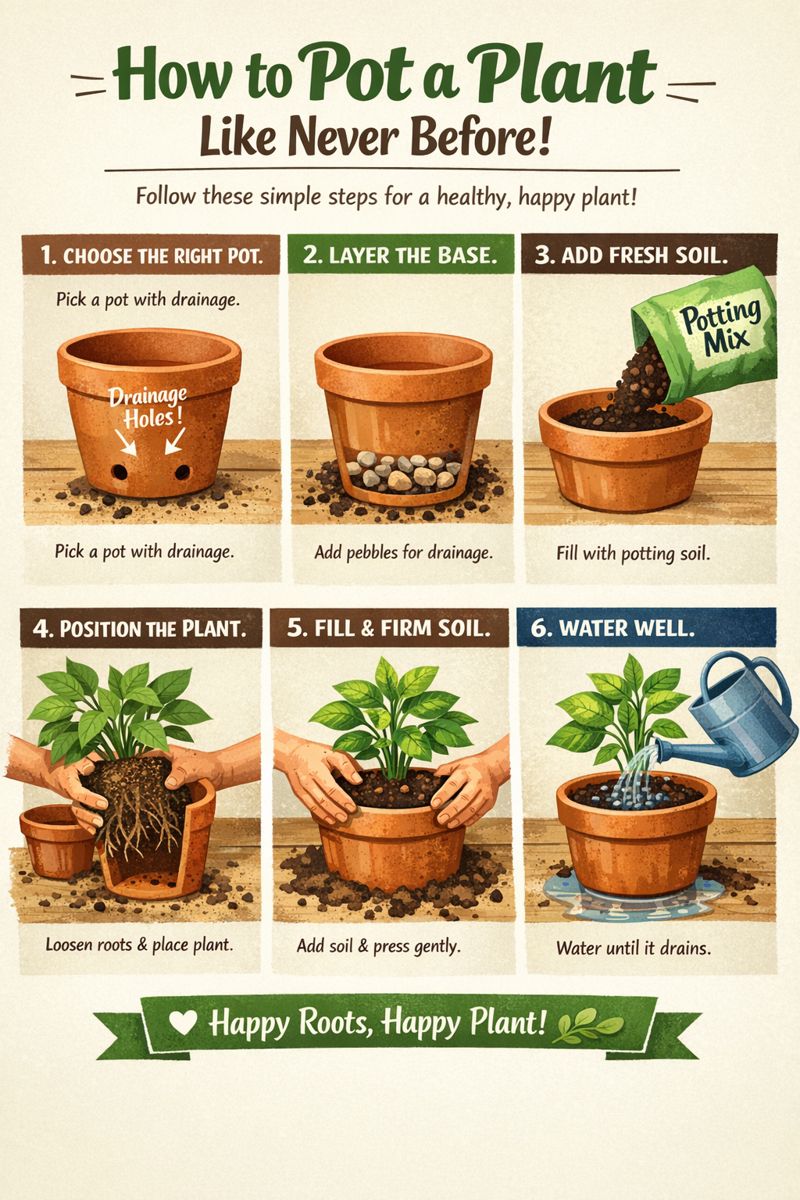 How to Pot a Plant
Like Never Before!

Follow these simple steps for a healthy, happy plant!

1. CHOOSE THE RIGHT POT.

Pick a pot with drainage.

Drainage Holes!

Pick a pot with drainage.

2. LAYER THE BASE.

Add pebbles for drainage.

3. ADD FRESH SOIL.

Potting Mix

Fill with potting soil.

4. POSITION THE PLANT.

Loosen roots & place plant.

5. FILL & FIRM SOIL.

Add soil & press gently.

6. WATER WELL.

Water until it drains.

Happy Roots, Happy Plant!